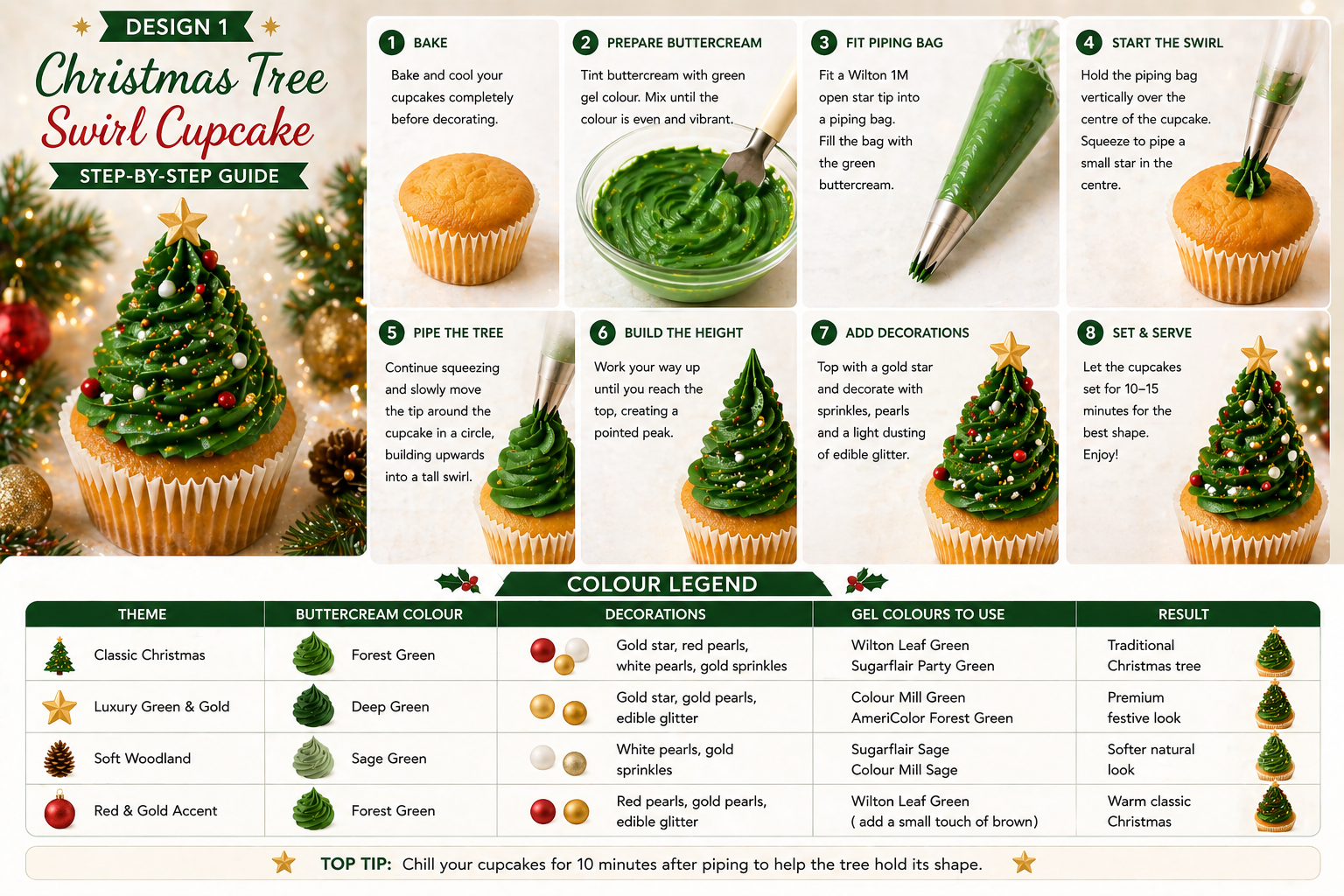 DESIGN 1

Christmas Tree Swirl Cupcake

STEP-BY-STEP GUIDE

1 BAKE

Bake and cool your cupcakes completely before decorating.

2 PREPARE BUTTERCREAM

Tint buttercream with green gel colour. Mix until the colour is even and vibrant.

3 FIT PIPING BAG

Fit a Wilton 1M open star tip into a piping bag. Fill the bag with the green buttercream.

4 START THE SWIRL

Hold the piping bag vertically over the centre of the cupcake. Squeeze to pipe a small star in the centre.

5 PIPE THE TREE

Continue squeezing and slowly move the tip around the cupcake in a circle, building upwards into a tall swirl.

6 BUILD THE HEIGHT

Work your way up until you reach the top, creating a pointed peak.

7 ADD DECORATIONS

Top with a gold star and decorate with sprinkles, pearls and a light dusting of edible glitter.

8 SET & SERVE

Let the cupcakes set for 10–15 minutes for the best shape. Enjoy!

COLOUR LEGEND

| THEME | BUTTERCREAM COLOUR | DECORATIONS | GEL COLOURS TO USE | RESULT |
|---|---|---|---|---|
| Classic Christmas | Forest Green | Gold star, red pearls, white pearls, gold sprinkles | Wilton Leaf Green Sugarflair Party Green | Traditional Christmas tree |
| Luxury Green & Gold | Deep Green | Gold star, gold pearls, edible glitter | Colour Mill Green AmeriColor Forest Green | Premium festive look |
| Soft Woodland | Sage Green | White pearls, gold sprinkles | Sugarflair Sage Colour Mill Sage | Softer natural look |
| Red & Gold Accent | Forest Green | Red pearls, gold pearls, edible glitter | Wilton Leaf Green ( add a small touch of brown) | Warm classic Christmas |

TOP TIP: Chill your cupcakes for 10 minutes after piping to help the tree hold its shape.