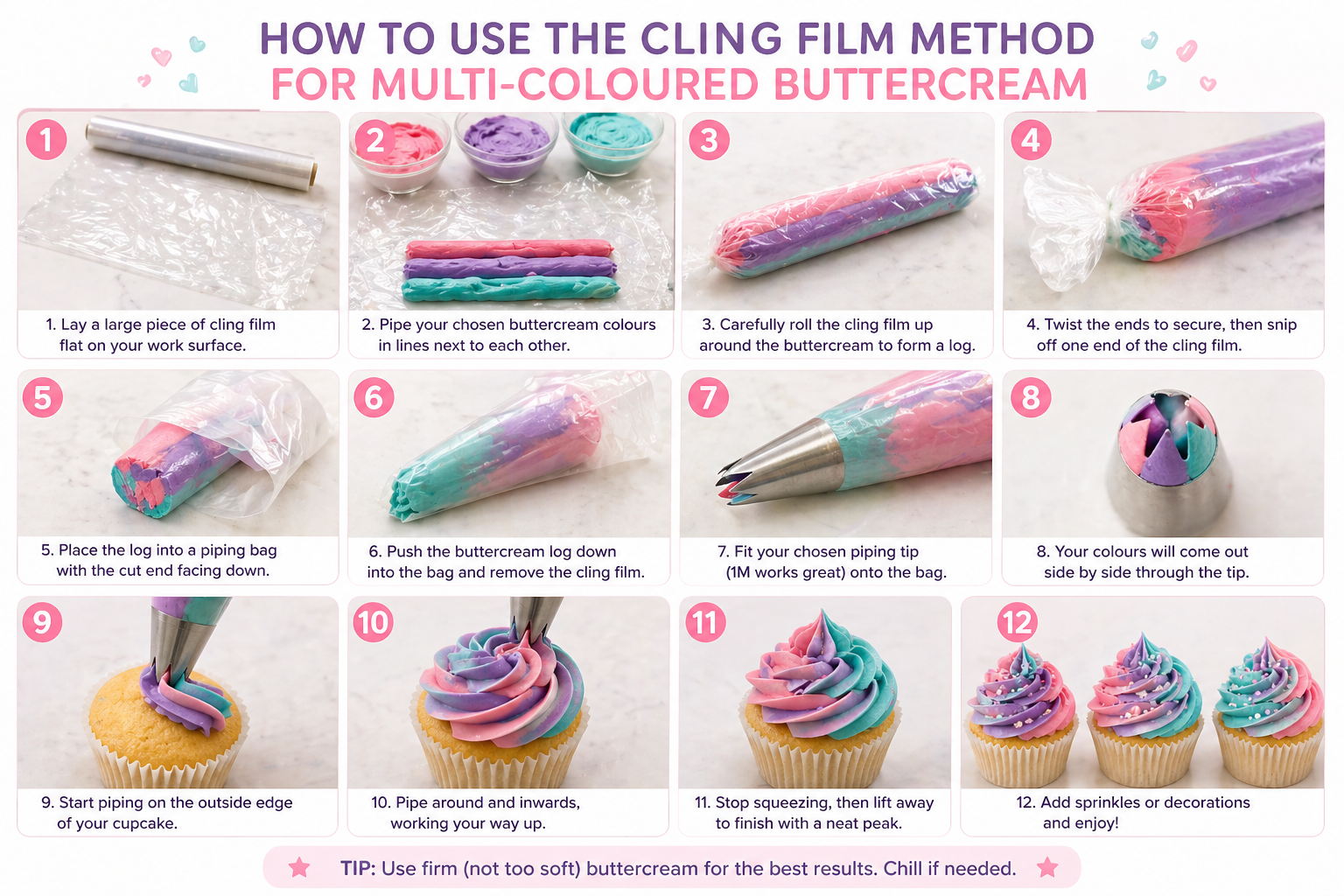 HOW TO USE THE CLING FILM METHOD
FOR MULTI-COLOURED BUTTERCREAM

1
1. Lay a large piece of cling film flat on your work surface.

2
2. Pipe your chosen buttercream colours in lines next to each other.

3
3. Carefully roll the cling film up around the buttercream to form a log.

4
4. Twist the ends to secure, then snip off one end of the cling film.

5
5. Place the log into a piping bag with the cut end facing down.

6
6. Push the buttercream log down into the bag and remove the cling film.

7
7. Fit your chosen piping tip (1M works great) onto the bag.

8
8. Your colours will come out side by side through the tip.

9
9. Start piping on the outside edge of your cupcake.

10
10. Pipe around and inwards, working your way up.

11
11. Stop squeezing, then lift away to finish with a neat peak.

12
12. Add sprinkles or decorations and enjoy!

TIP: Use firm (not too soft) buttercream for the best results. Chill if needed.